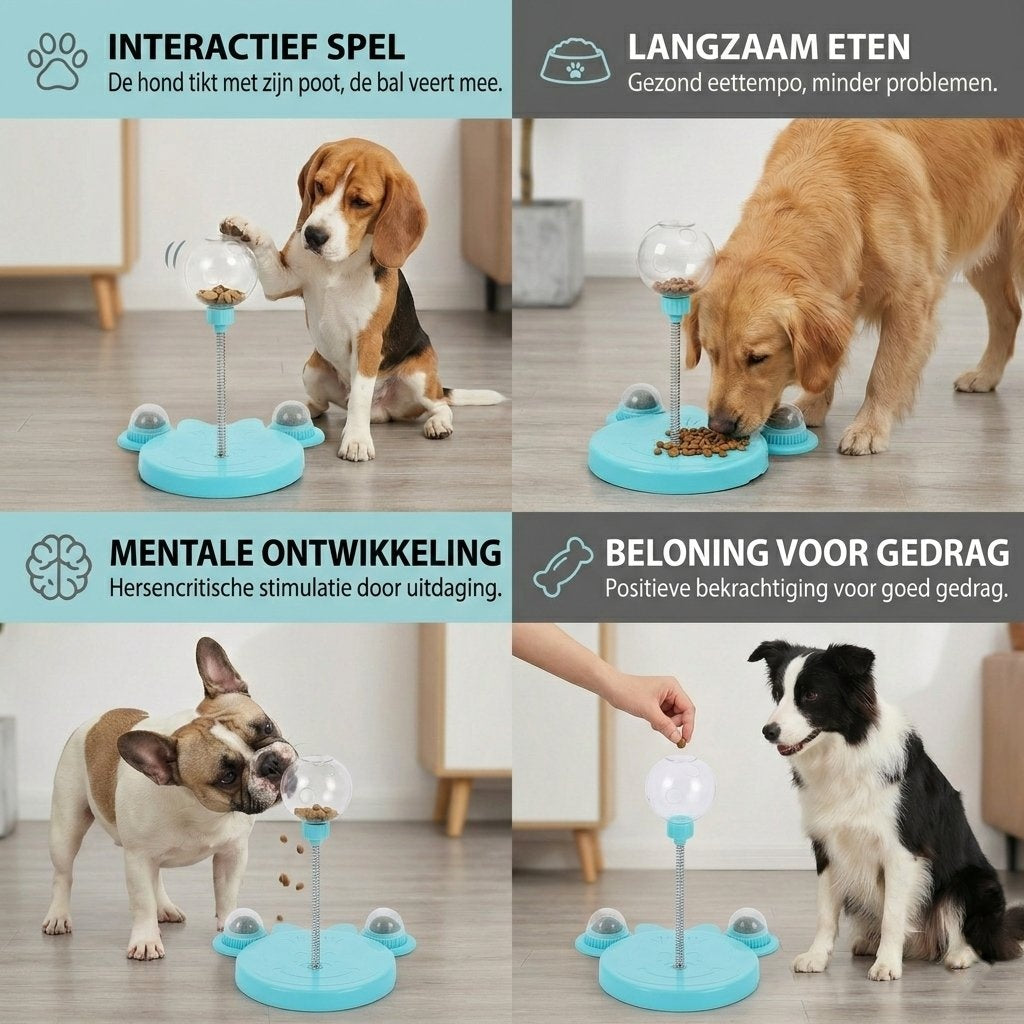 INTERACTIEF SPEL
De hond tikt met zijn poot, de bal veert mee.

LANGZAAM ETEN
Gezond eettempo, minder problemen.

MENTALE ONTWIKKELING
Hersencritische stimulatie door uitdaging.

BELONING VOOR GEDRAG
Positieve bekrachtiging voor goed gedrag.