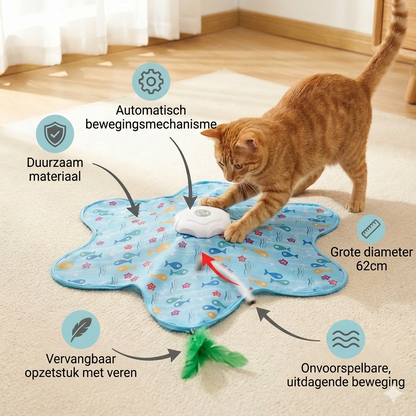 Automatisch bewegingsmechanisme

Duurzaam materiaal

Grote diameter 62cm

Vervangbaar opzetstuk met veren

Onvoorspelbare, uitdagende beweging