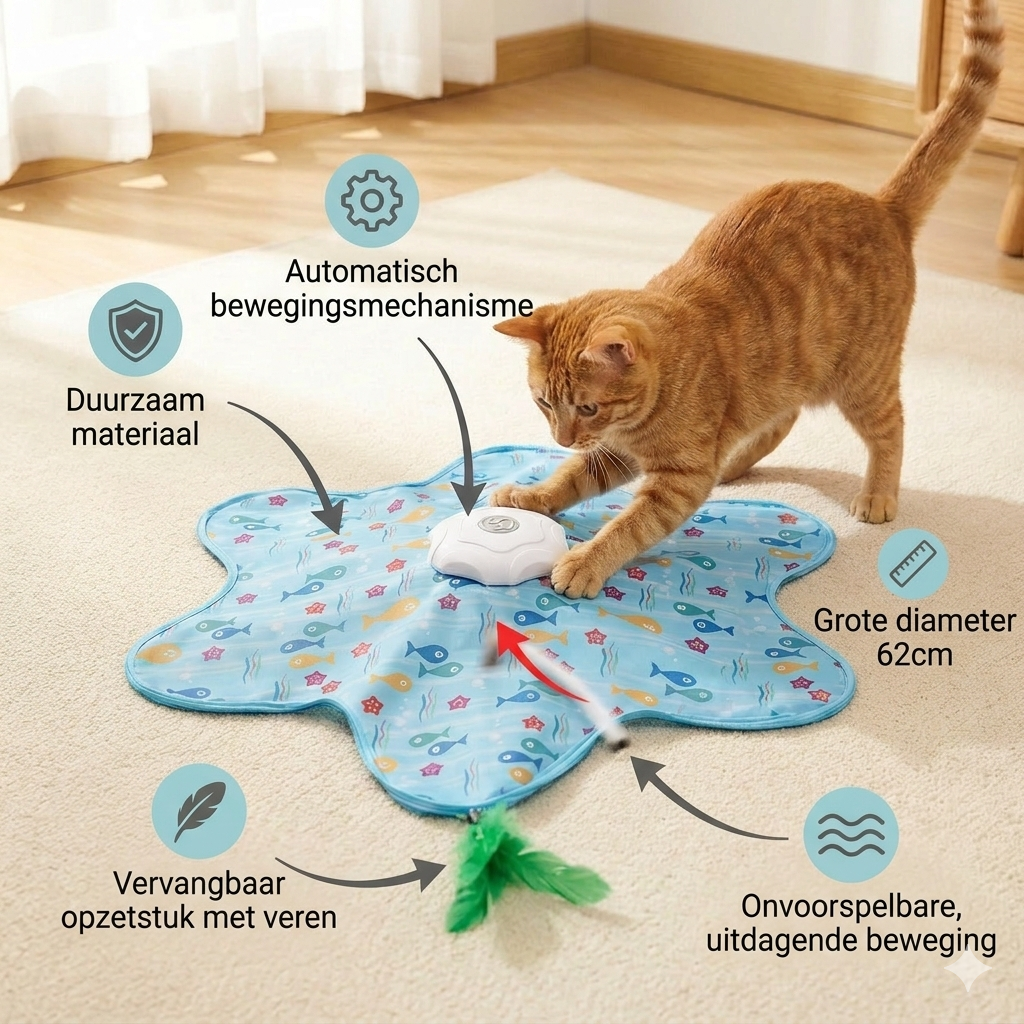 Automatisch bewegingsmechanisme

Duurzaam materiaal

Grote diameter 62cm

Vervangbaar opzetstuk met veren

Onvoorspelbare, uitdagende beweging