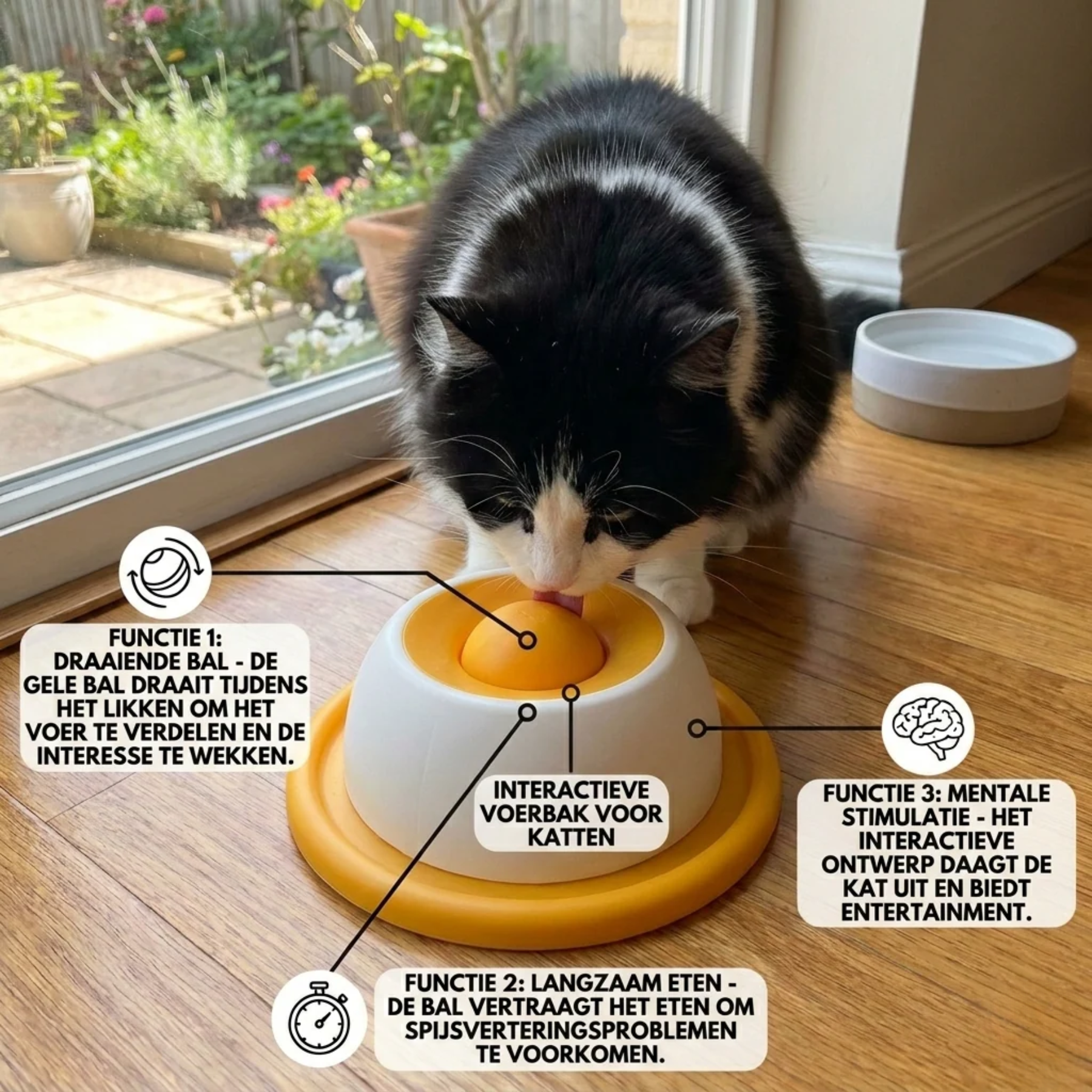 FUNCTIE 1: DRAAIENDE BAL - DE GELE BAL DRAAIT TIJDENS HET LIKKEN OM HET VOER TE VERDELEN EN DE INTERESSE TE WEKKEN.

INTERACTIEVE VOERBAK VOOR KATTEN

FUNCTIE 3: MENTALE STIMULATIE - HET INTERACTIEVE ONTWERP DAAGT DE KAT UIT EN BIEDT ENTERTAINMENT.

FUNCTIE 2: LANGZAAM ETEN - DE BAL VERTRAAGT HET ETEN OM SPIJSVERTERINGSPROBLEMEN TE VOORKOMEN.